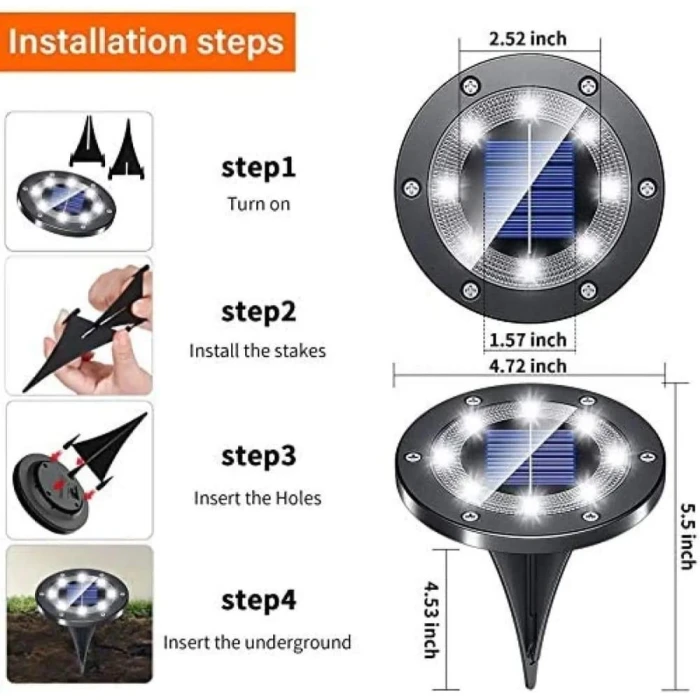 Installation steps

step1
Turn on

step2
Install the stakes

step3
Insert the Holes

step4
Insert the underground

2.52 inch
1.57 inch
4.72 inch
5.5 inch
4.53 inch