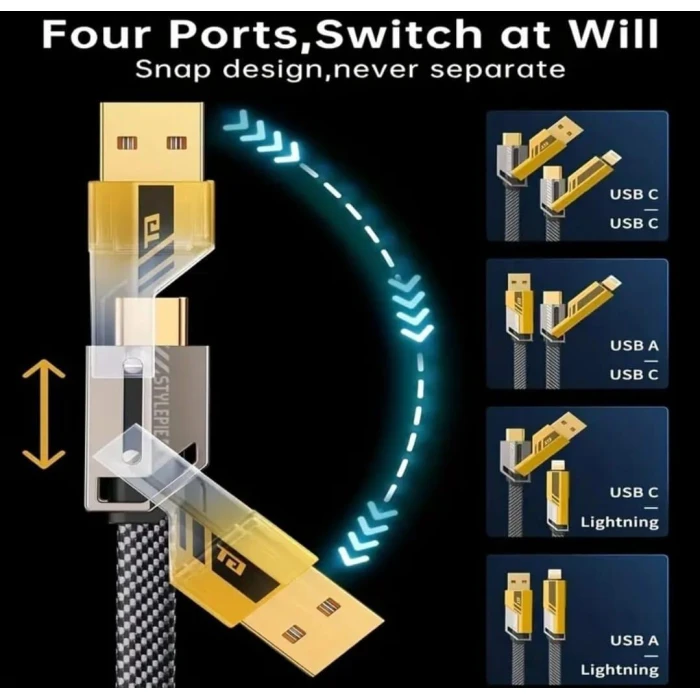 Four Ports,Switch at Will
Snap design,never separate

STYLEPIE

USB C
—
USB C

USB A
—
USB C

USB C
—
Lightning

USB A
—
Lightning